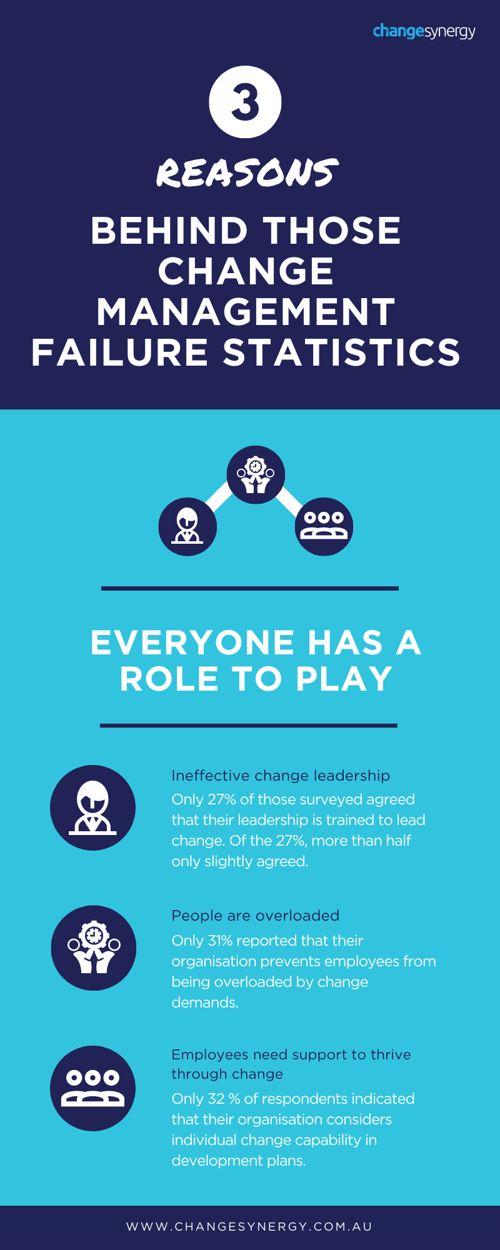 changesynergy

3

REASONS

BEHIND THOSE CHANGE MANAGEMENT FAILURE STATISTICS

EVERYONE HAS A ROLE TO PLAY

Ineffective change leadership
Only 27% of those surveyed agreed that their leadership is trained to lead change. Of the 27%, more than half only slightly agreed.

People are overloaded
Only 31% reported that their organisation prevents employees from being overloaded by change demands.

Employees need support to thrive through change
Only 32 % of respondents indicated that their organisation considers individual change capability in development plans.

WWW.CHANGESYNERGY.COM.AU